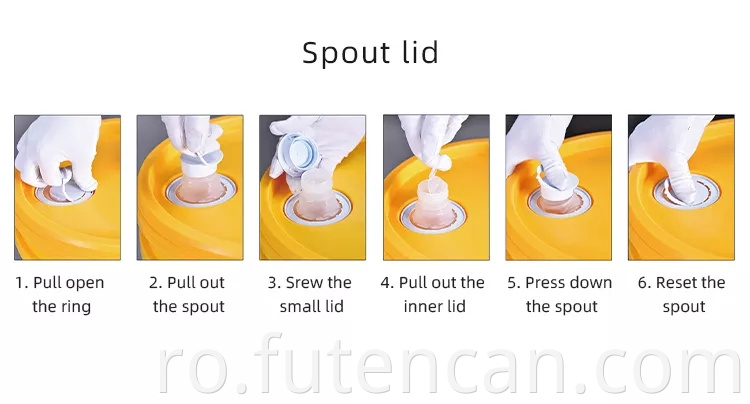 Spout lid

1. Pull open the ring

2. Pull out the spout

3. Srew the small lid

4. Pull out the inner lid

5. Press down the spout

6. Reset the spout

ro.futencan.com